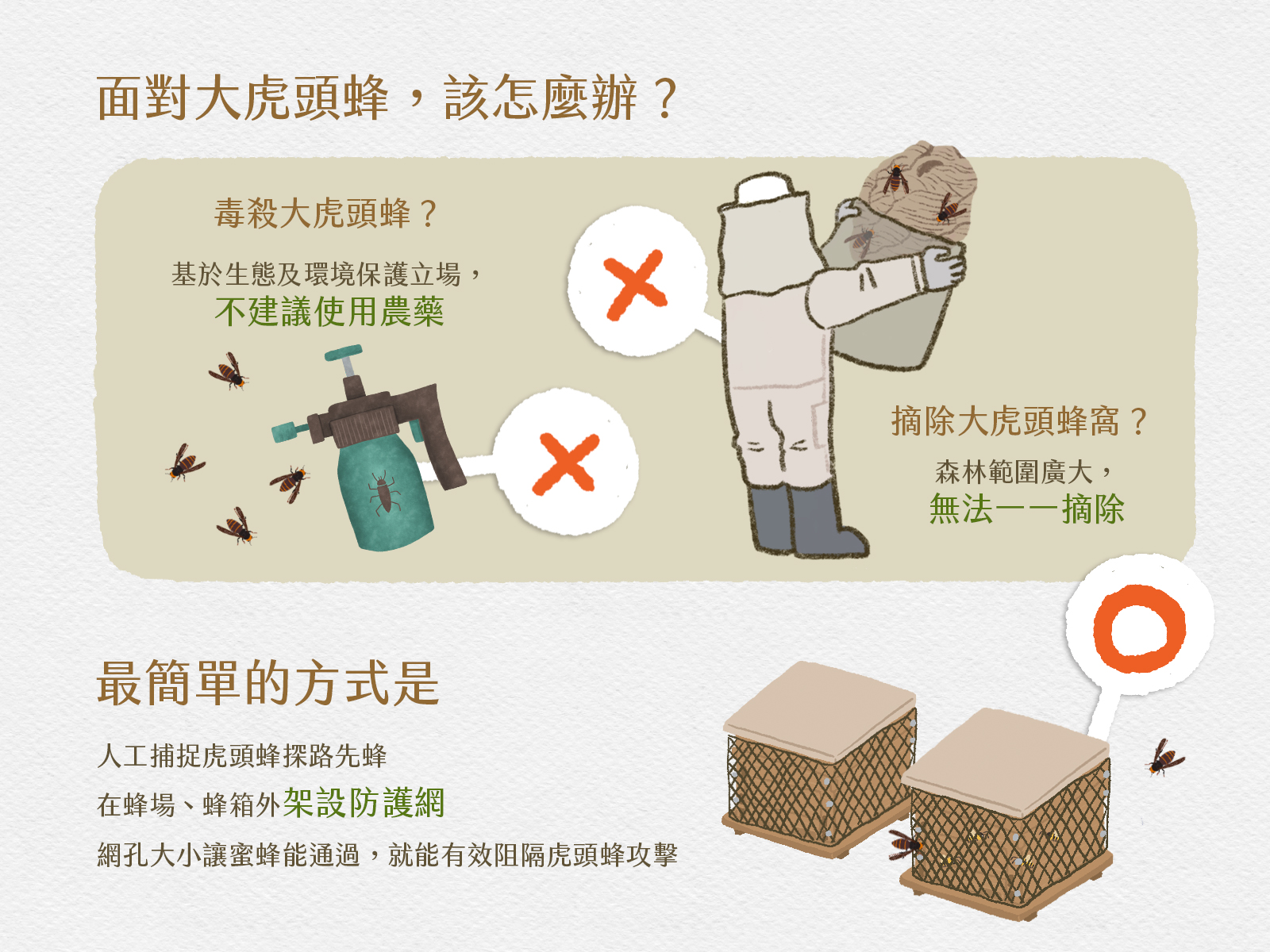 面對大虎頭蜂，該怎麼辦？

毒殺大虎頭蜂？

基於生態及環境保護立場，
不建議使用農藥

摘除大虎頭蜂窩？

森林範圍廣大，
無法一一摘除

最簡單的方式是

人工捕捉虎頭蜂探路先蜂

在蜂場、蜂箱外架設防護網

網孔大小讓蜜蜂能通過，就能有效阻隔虎頭蜂攻擊